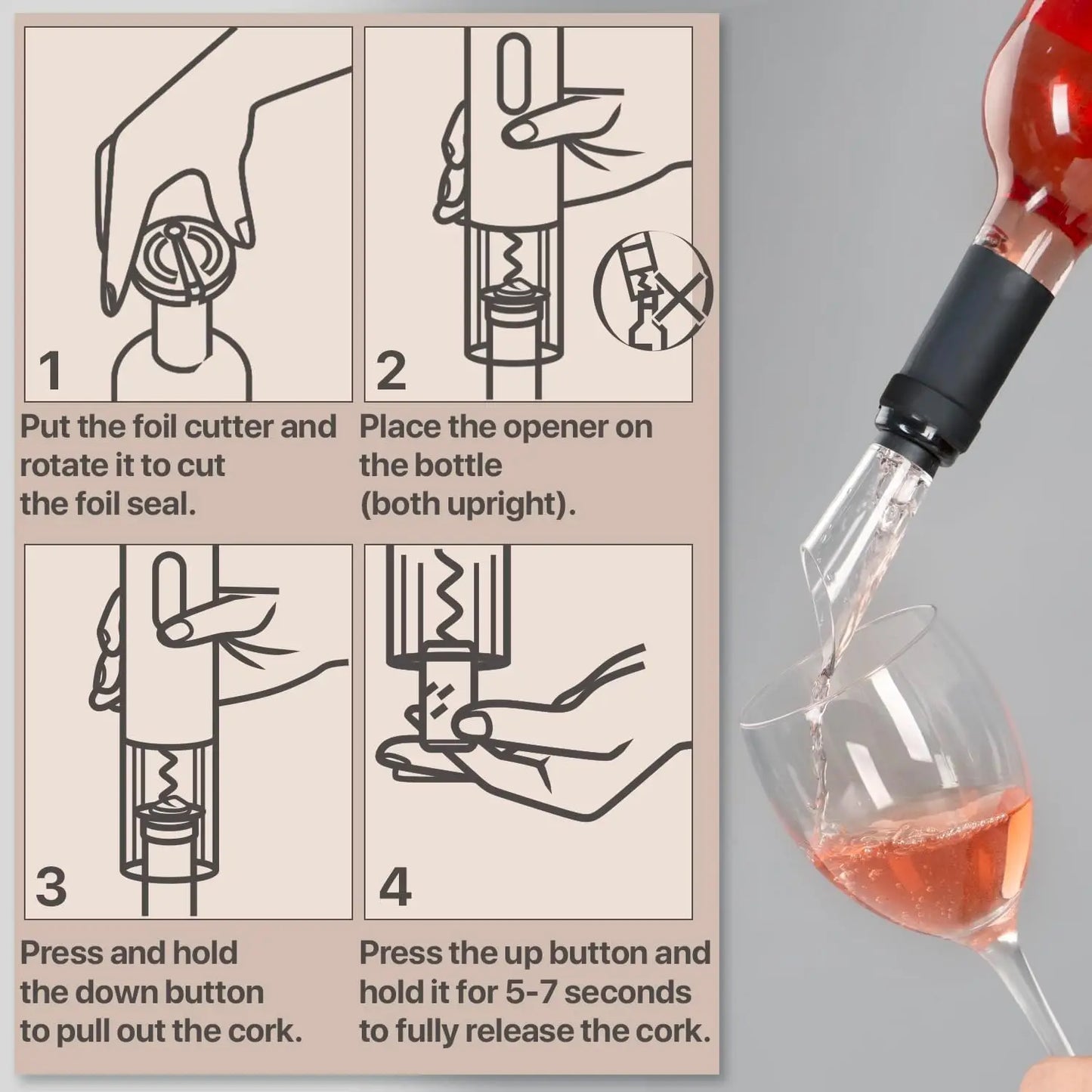 1

Put the foil cutter and rotate it to cut the foil seal.

2

Place the opener on the bottle (both upright).

3

Press and hold the down button to pull out the cork.

4

Press the up button and hold it for 5-7 seconds to fully release the cork.