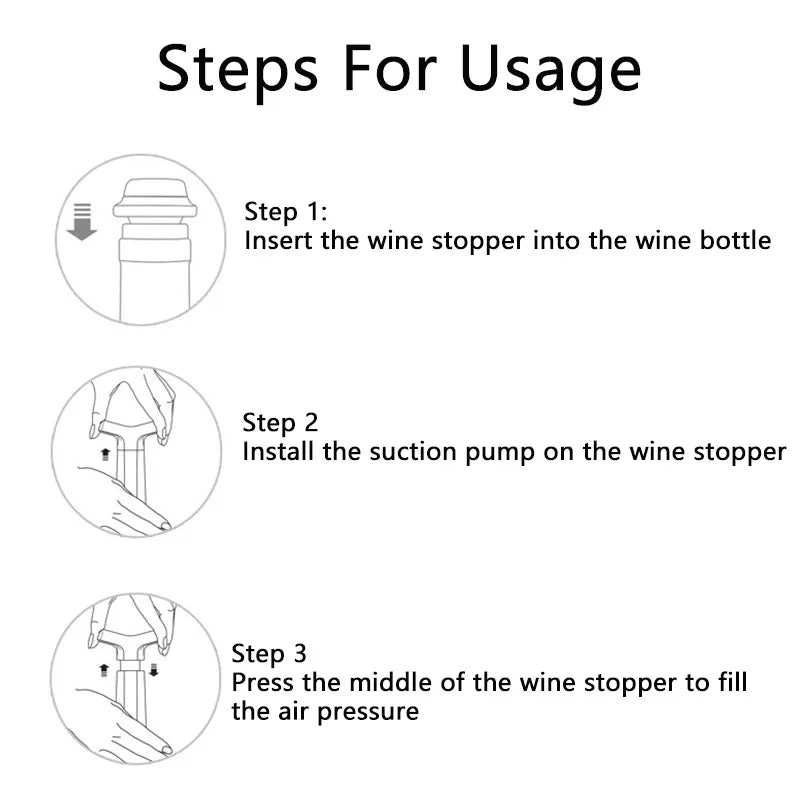 Steps For Usage

Step 1:
Insert the wine stopper into the wine bottle

Step 2
Install the suction pump on the wine stopper

Step 3
Press the middle of the wine stopper to fill the air pressure